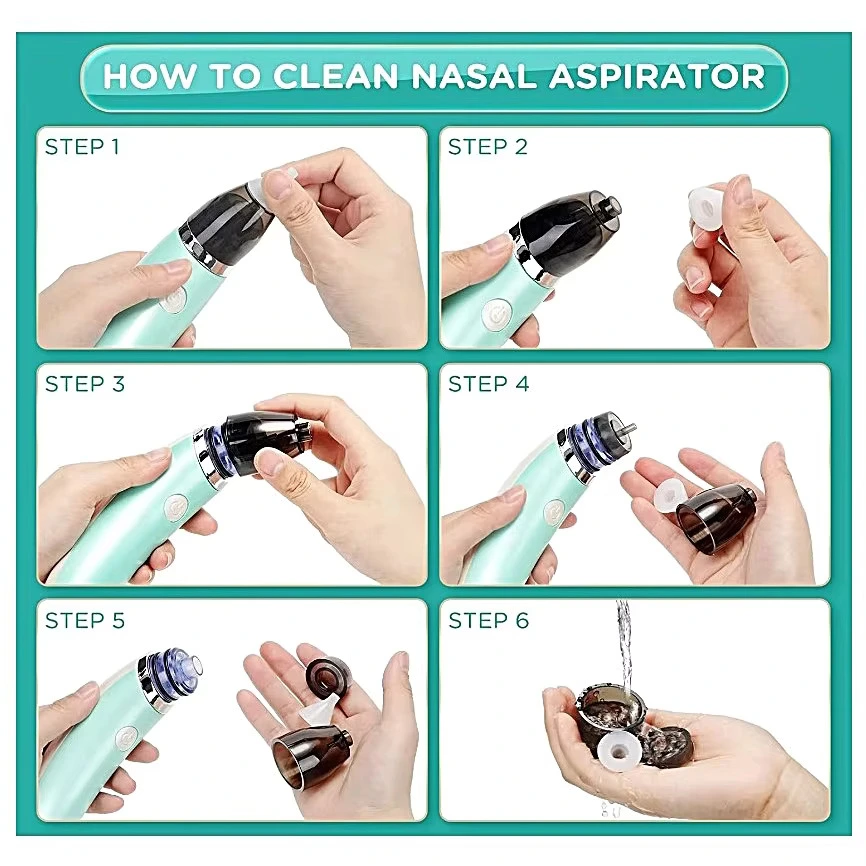 HOW TO CLEAN NASAL ASPIRATOR

STEP 1

STEP 2

STEP 3

STEP 4

STEP 5

STEP 6